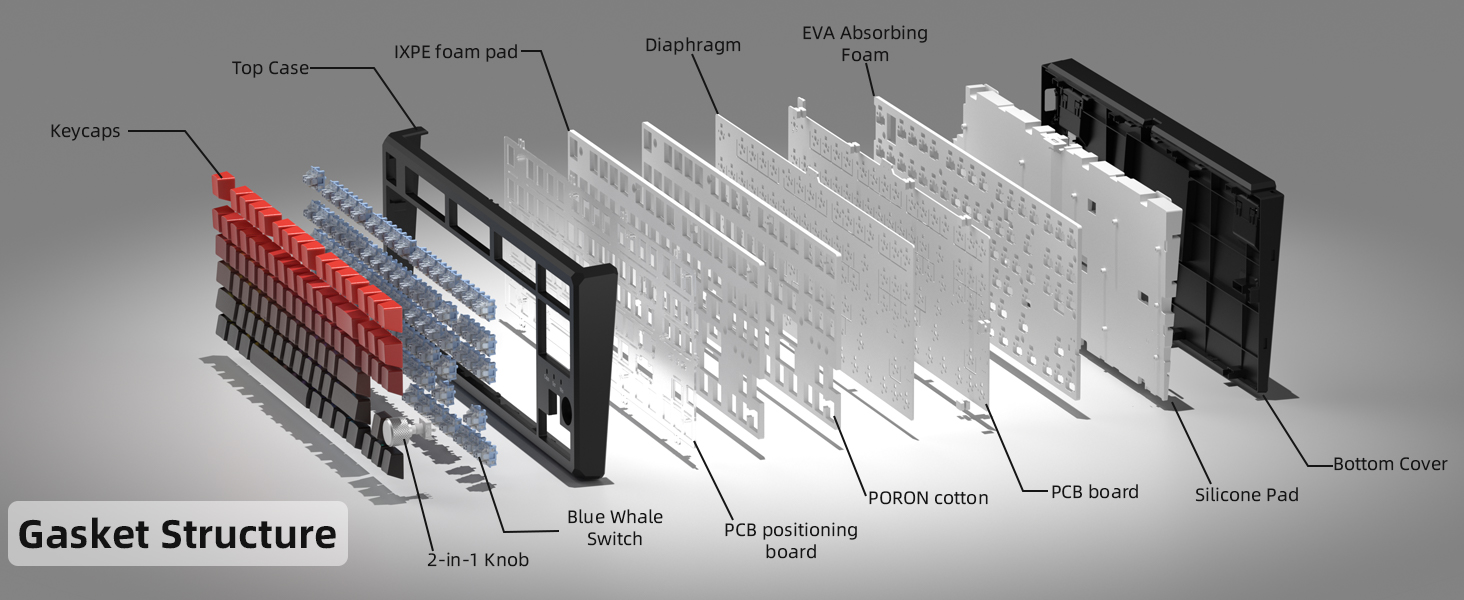 Keycaps

Top Case

IXPE foam pad

Diaphragm

EVA Absorbing Foam

Gasket Structure

2-in-1 Knob

Blue Whale Switch

PCB positioning board

PORON cotton

PCB board

Silicone Pad

Bottom Cover