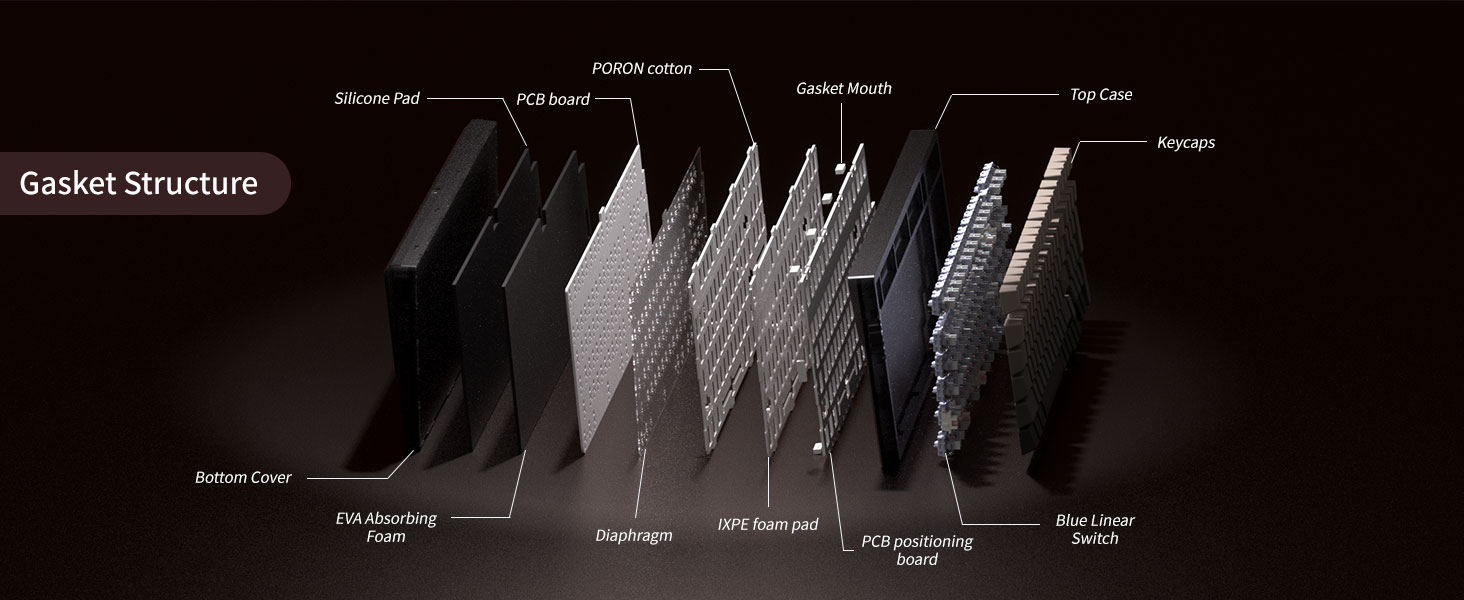 Gasket Structure

Silicone Pad

PCB board

PORON cotton

Gasket Mouth

Top Case

Keycaps

Bottom Cover

EVA Absorbing Foam

Diaphragm

IXPE foam pad

PCB positioning board

Blue Linear Switch