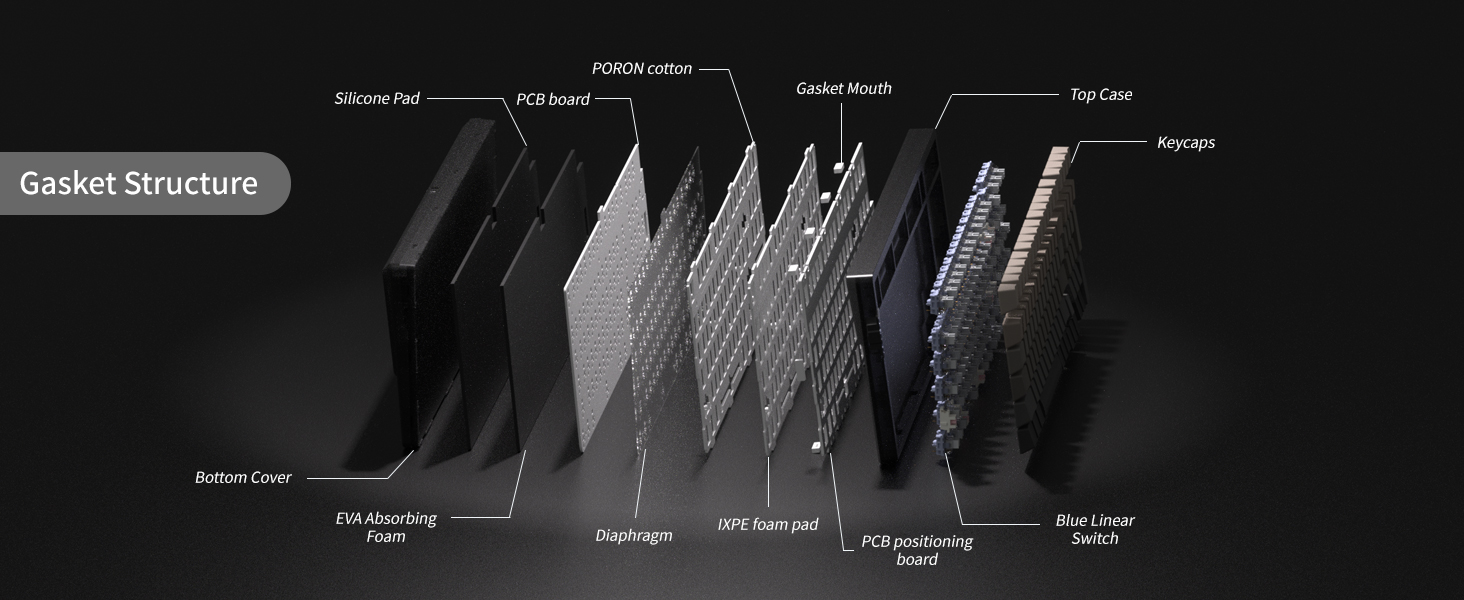 Gasket Structure

Silicone Pad

PCB board

PORON cotton

Gasket Mouth

Top Case

Keycaps

Bottom Cover

EVA Absorbing Foam

Diaphragm

IXPE foam pad

PCB positioning board

Blue Linear Switch